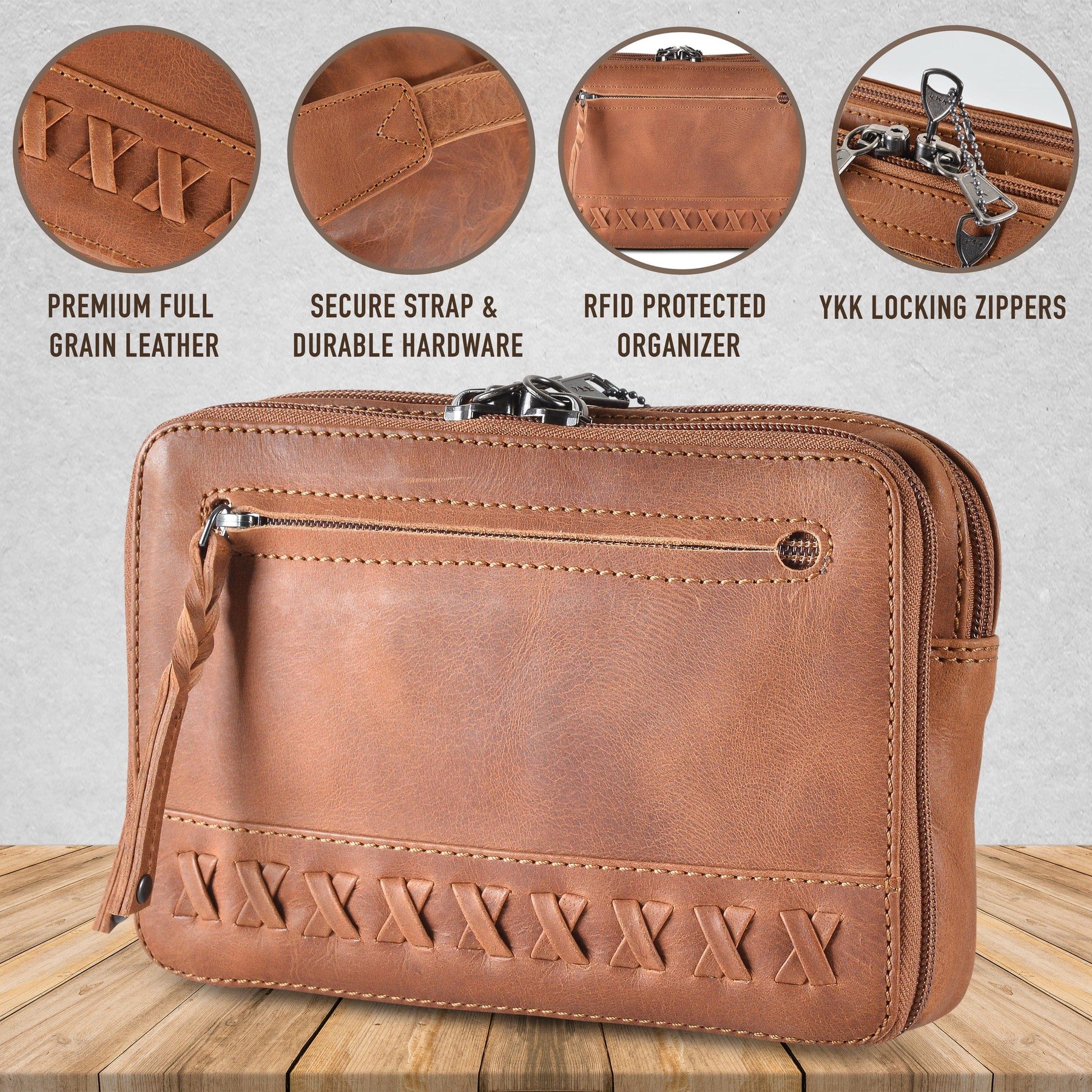 PREMIUM FULL GRAIN LEATHER

SECURE STRAP & DURABLE HARDWARE

RFID PROTECTED ORGANIZER

YKK LOCKING ZIPPERS