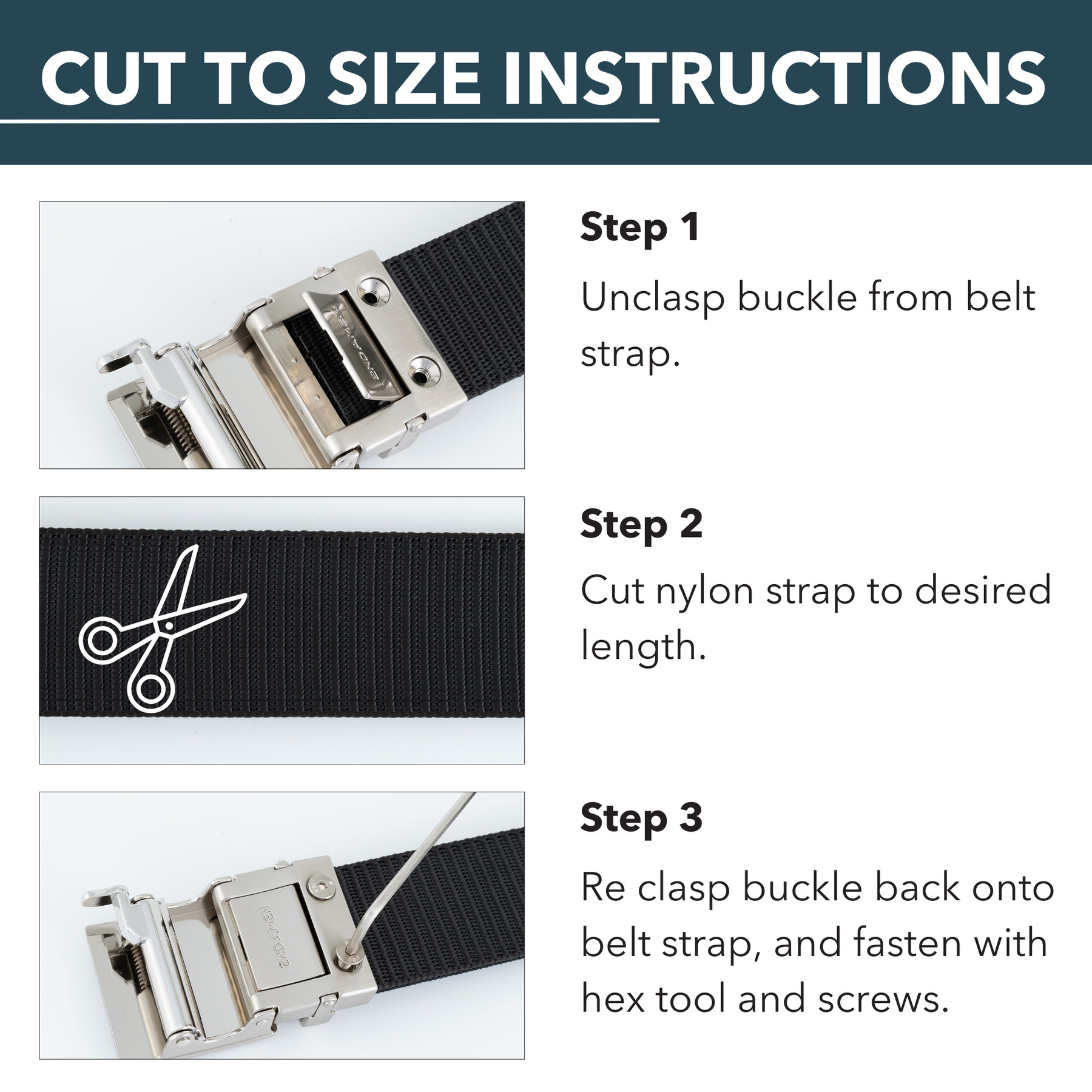 CUT TO SIZE INSTRUCTIONS

2ND AMEN

Step 1

Unclasp buckle from belt strap.

Step 2

Cut nylon strap to desired length.

2ND AMEN

Step 3

Re clasp buckle back onto belt strap, and fasten with hex tool and screws.